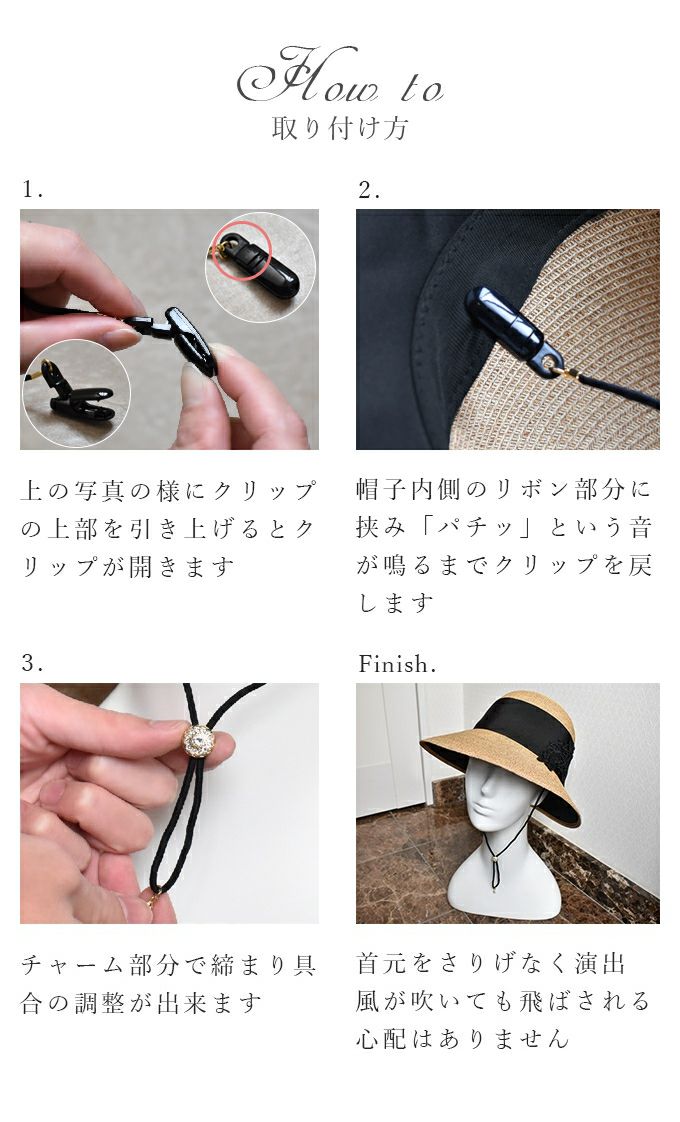 How to
取り付け方

1.

上の写真の様にクリップの上部を引き上げるとクリップが開きます

2.

帽子内側のリボン部分に挟み「パチッ」という音が鳴るまでクリップを戻します

3.

チャーム部分で締まり具合の調整が出来ます

Finish.

首元をさりげなく演出
風が吹いても飛ばされる心配はありません