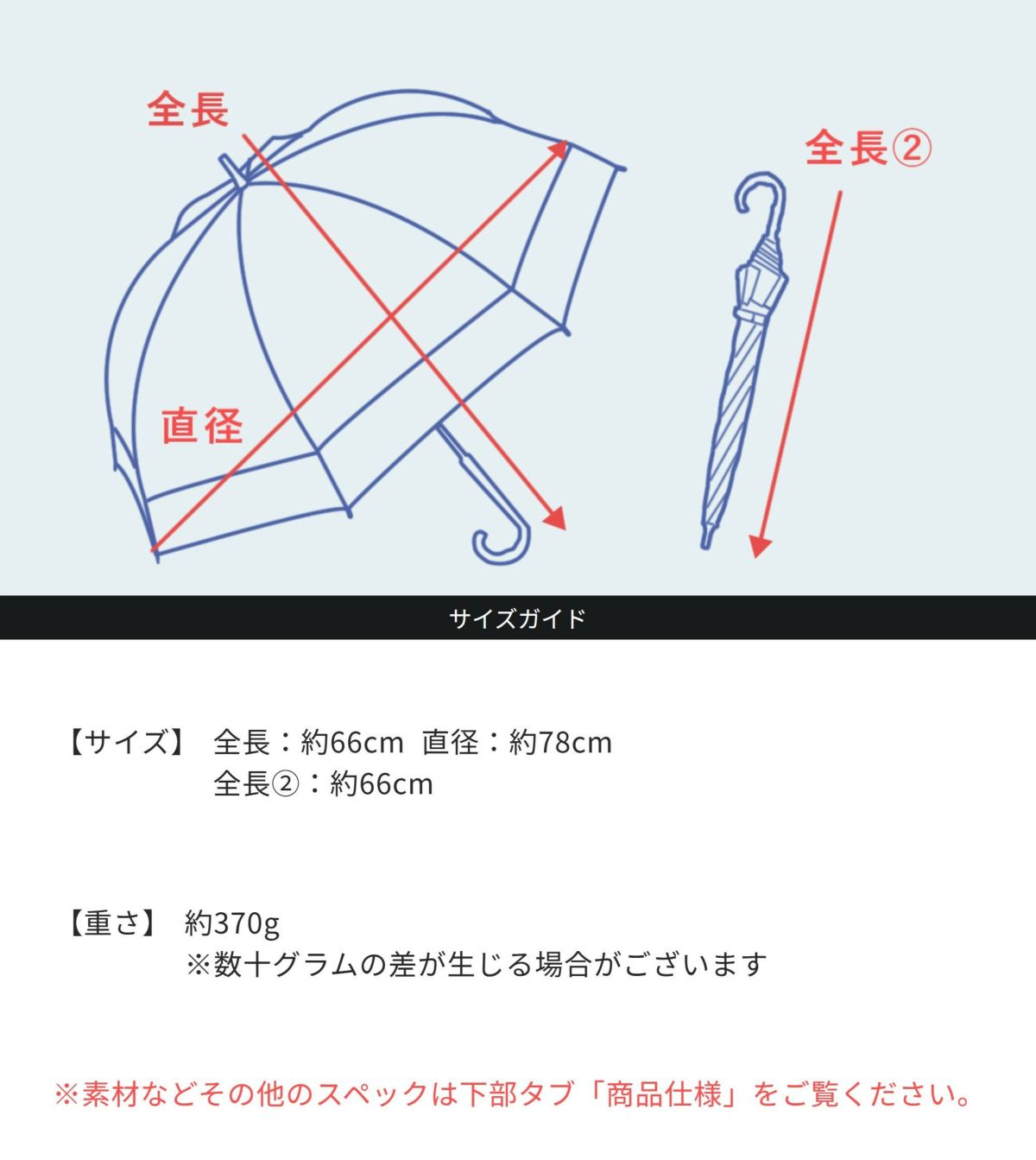 全長

全長②

直径

サイズガイド

【サイズ】 全長：約66cm 直径：約78cm
全長②：約66cm

【重さ】 約370g
※数十グラムの差が生じる場合がございます

※素材などその他のスペックは下部タブ「商品仕様」をご覧ください。