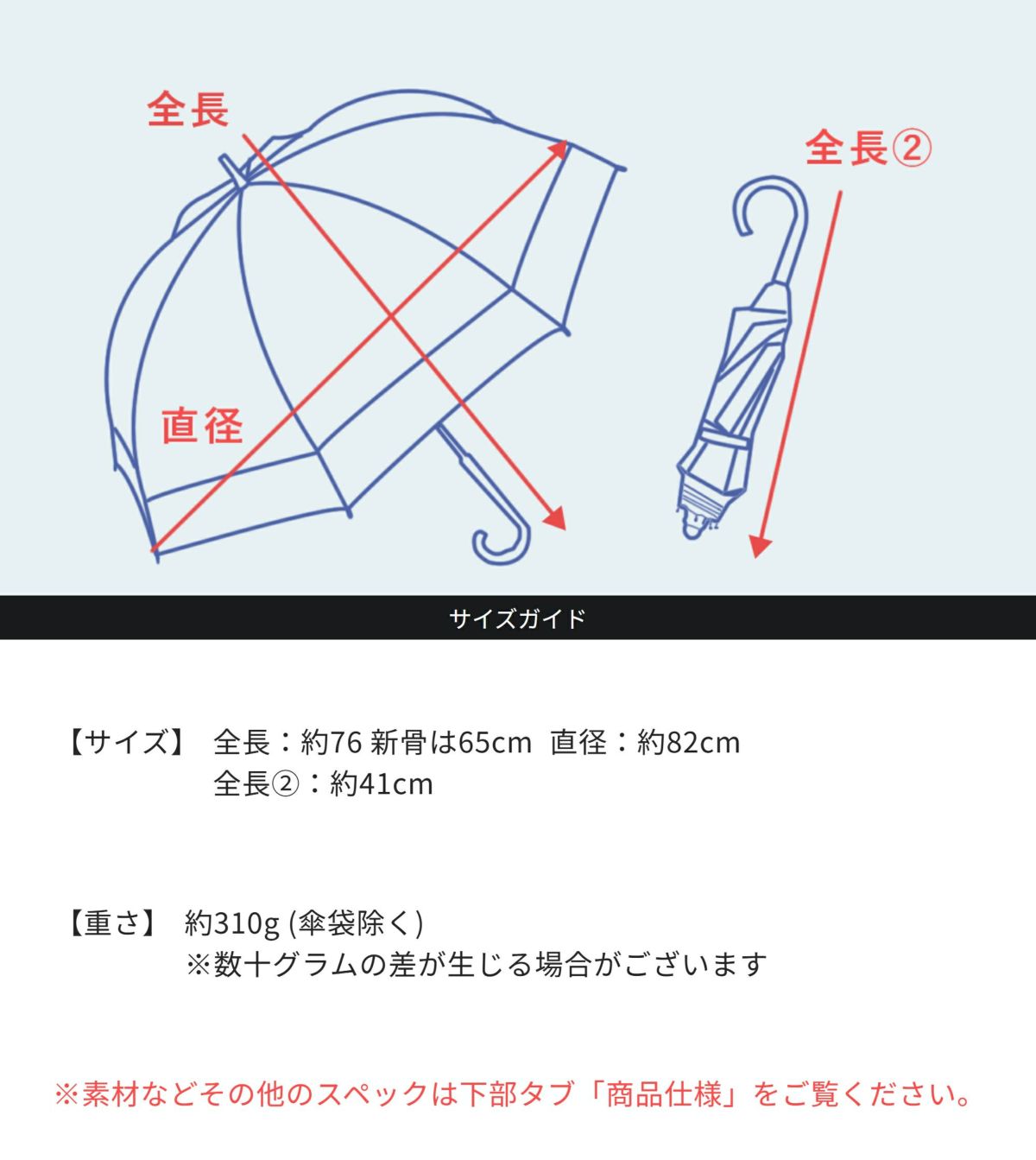 全長

全長②

直径

サイズガイド

【サイズ】 全長：約76 新骨は65cm 直径：約82cm
全長②：約41cm

【重さ】 約310g (傘袋除く)
※数十グラムの差が生じる場合がございます

※素材などその他のスペックは下部タブ「商品仕様」をご覧ください。