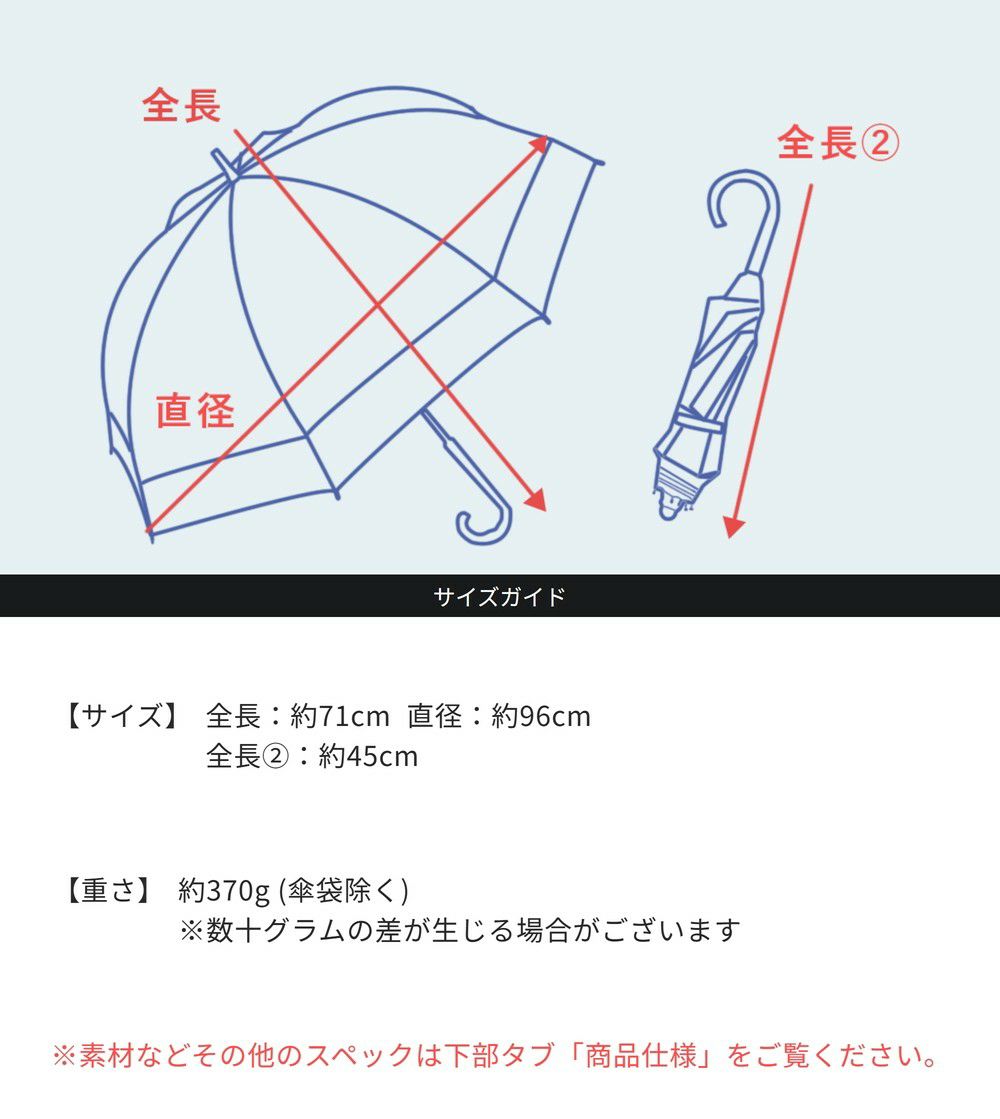 全長

直径

全長②

サイズガイド

【サイズ】 全長：約71cm 直径：約96cm
全長②：約45cm

【重さ】 約370g (傘袋除く)
※数十グラムの差が生じる場合がございます

※素材などその他のスペックは下部タブ「商品仕様」をご覧ください。