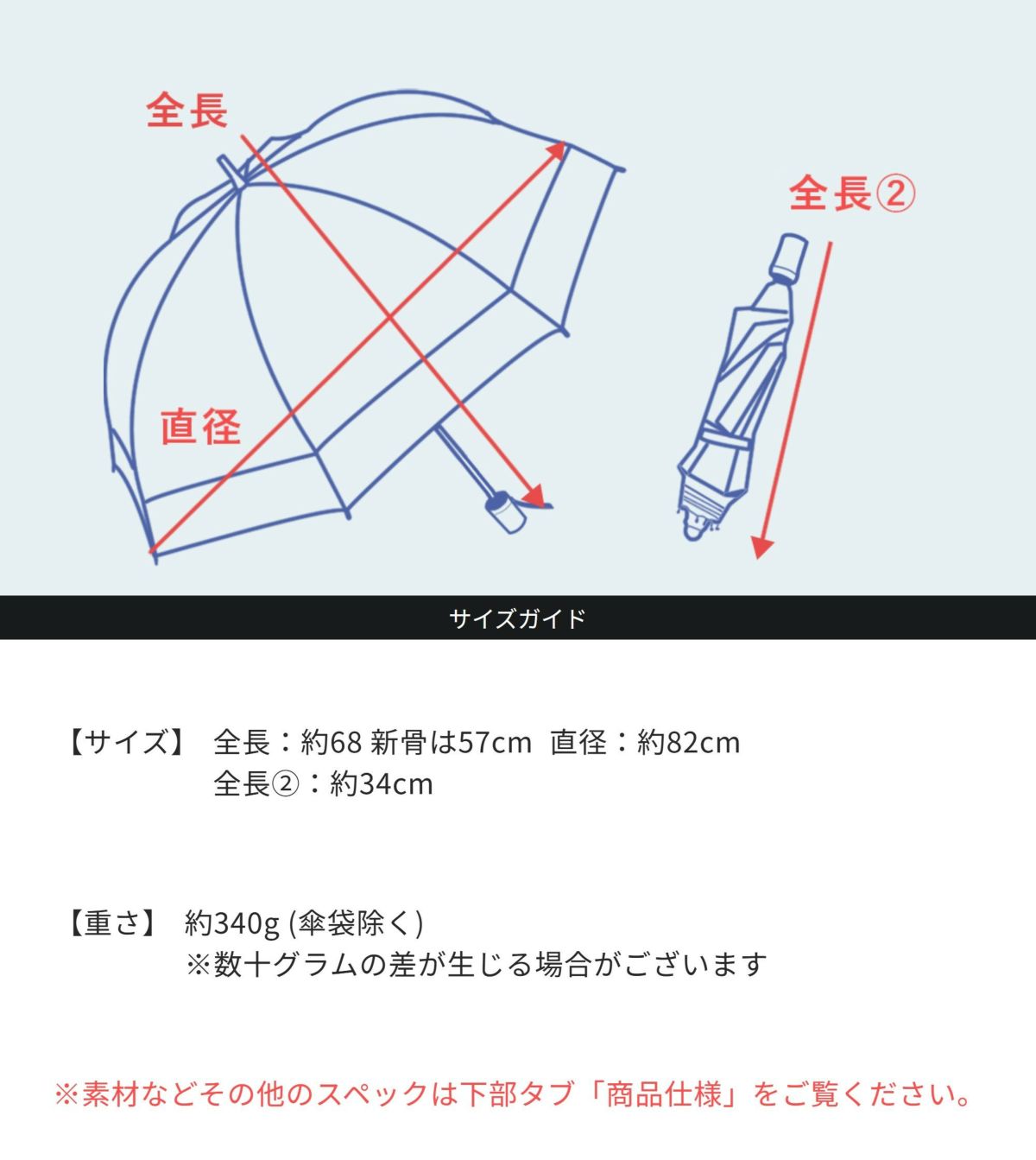 全長

全長②

直径

サイズガイド

【サイズ】 全長：約68 新骨は57cm 直径：約82cm
全長②：約34cm

【重さ】 約340g (傘袋除く)
※数十グラムの差が生じる場合がございます

※素材などその他のスペックは下部タブ「商品仕様」をご覧ください。