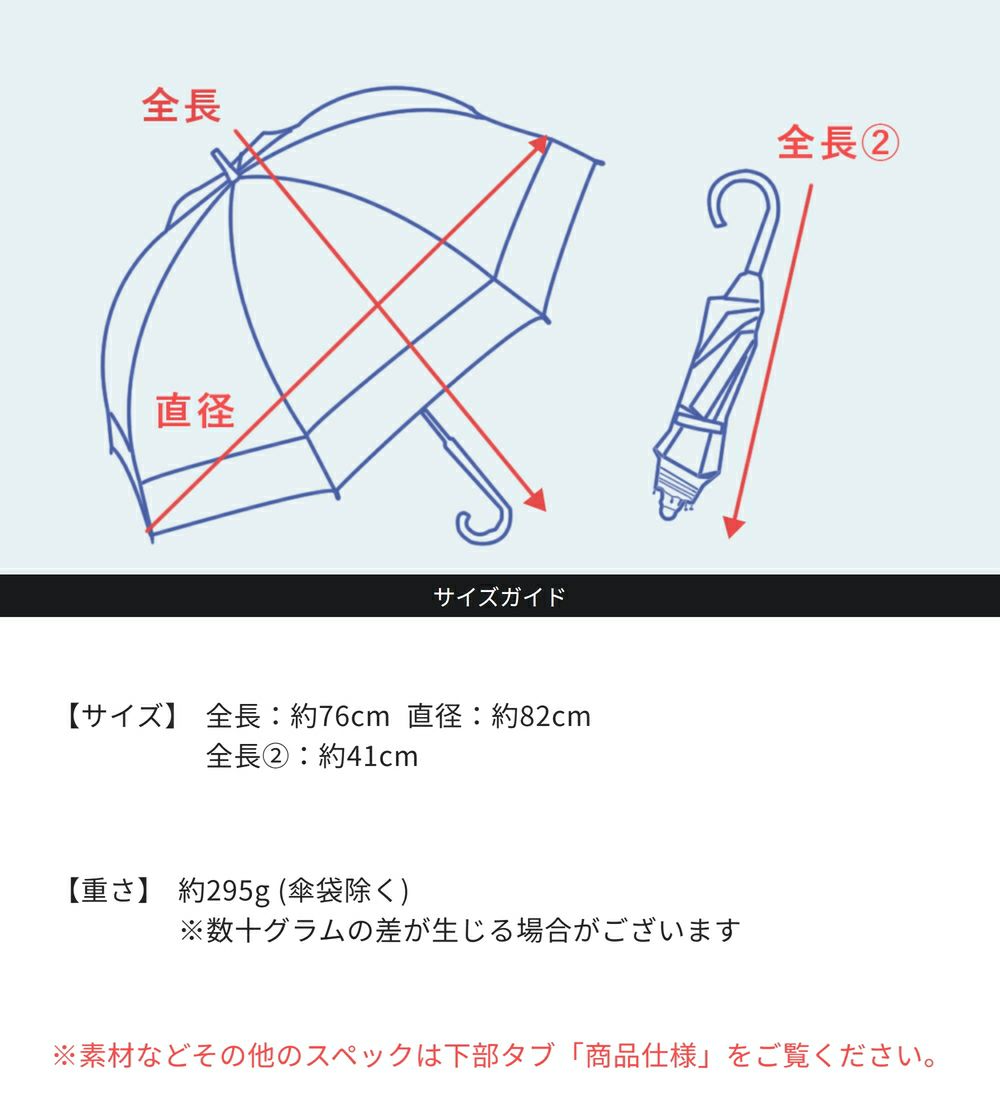 全長

直径

全長②

サイズガイド

【サイズ】 全長：約76cm 直径：約82cm
全長②：約41cm

【重さ】 約295g (傘袋除く)
※数十グラムの差が生じる場合がございます

※素材などその他のスペックは下部タブ「商品仕様」をご覧ください。